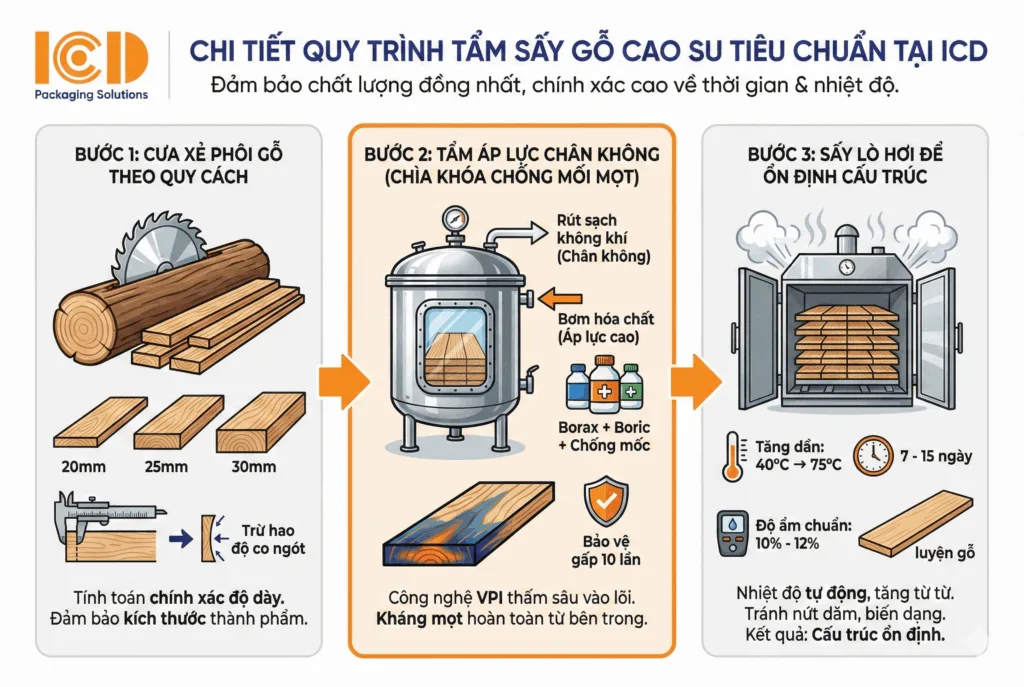 ICD
Packaging Solutions

CHI TIẾT QUY TRÌNH TẨM SẤY GỖ CAO SU TIÊU CHUẨN TẠI ICD
Đảm bảo chất lượng đồng nhất, chính xác cao về thời gian & nhiệt độ.

BƯỚC 1: CƯA XẺ PHÔI GỖ THEO QUY CÁCH

20mm
25mm
30mm

Trừ hao độ co ngót

Tính toán chính xác độ dày. Đảm bảo kích thước thành phẩm.

BƯỚC 2: TẨM ÁP LỰC CHÂN KHÔNG (CHÌA KHÓA CHỐNG MỐI MỌT)

Rút sạch không khí (Chân không)

Bơm hóa chất (Áp lực cao)

Borax + Boric + Chống mốc

Bảo vệ gấp 10 lần

Công nghệ VPI thấm sâu vào lõi. Kháng mọt hoàn toàn từ bên trong.

BƯỚC 3: SẤY LÒ HƠI ĐỂ ỔN ĐỊNH CẤU TRÚC

Tăng dần: 40°C → 75°C

7 - 15 ngày

Độ ẩm chuẩn: 10% - 12%

luyện gỗ

Nhiệt độ tự động, tăng từ từ. Tránh nứt dăm, biến dạng. Kết quả: Cấu trúc ổn định.