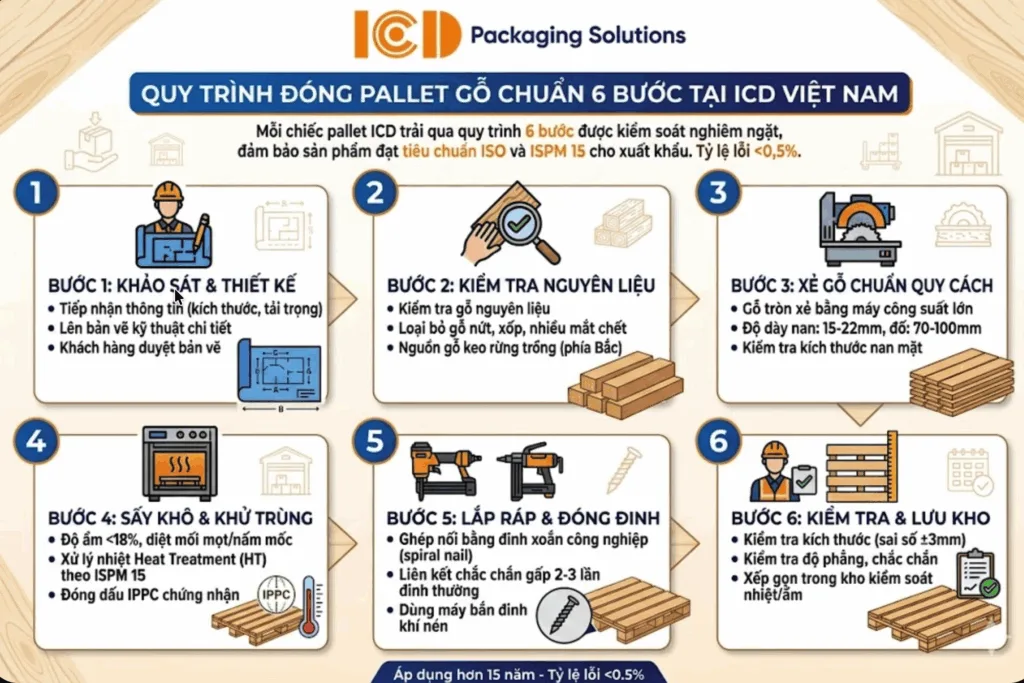 ICD Packaging Solutions

QUY TRÌNH ĐÓNG PALLET GỖ CHUẨN 6 BƯỚC TẠI ICD VIỆT NAM

Mỗi chiếc pallet ICD trải qua quy trình 6 bước được kiểm soát nghiêm ngặt, đảm bảo sản phẩm đạt tiêu chuẩn ISO và ISPM 15 cho xuất khẩu. Tỷ lệ lỗi <0,5%.

1

BƯỚC 1: KHẢO SÁT & THIẾT KẾ
• Tiếp nhận thông tin (kích thước, tải trọng)
• Lên bản vẽ kỹ thuật chi tiết
• Khách hàng duyệt bản vẽ

2

BƯỚC 2: KIỂM TRA NGUYÊN LIỆU
• Kiểm tra gỗ nguyên liệu
• Loại bỏ gỗ nứt, xốp, nhiều mắt chết
• Nguồn gỗ keo rừng trồng (phía Bắc)

3

BƯỚC 3: XẺ GỖ CHUẨN QUY CÁCH
• Gỗ tròn xẻ bằng máy công suất lớn
• Độ dày nan: 15-22mm, đố: 70-100mm
• Kiểm tra kích thước nan mặt

4

BƯỚC 4: SẤY KHÔ & KHỬ TRÙNG
• Độ ẩm <18%, diệt mối mọt/nấm mốc
• Xử lý nhiệt Heat Treatment (HT) theo ISPM 15
• Đóng dấu IPPC chứng nhận

IPPC

5

BƯỚC 5: LẮP RÁP & ĐÓNG ĐINH
• Ghép nối bằng đinh xoắn công nghiệp (spiral nail)
• Liên kết chắc chắn gấp 2-3 lần đinh thường
• Dùng máy bắn đinh khí nén

6

BƯỚC 6: KIỂM TRA & LƯU KHO
• Kiểm tra kích thước (sai số ±3mm)
• Kiểm tra độ phẳng, chắc chắn
• Xếp gọn trong kho kiểm soát nhiệt/ẩm

Áp dụng hơn 15 năm - Tỷ lệ lỗi <0.5%